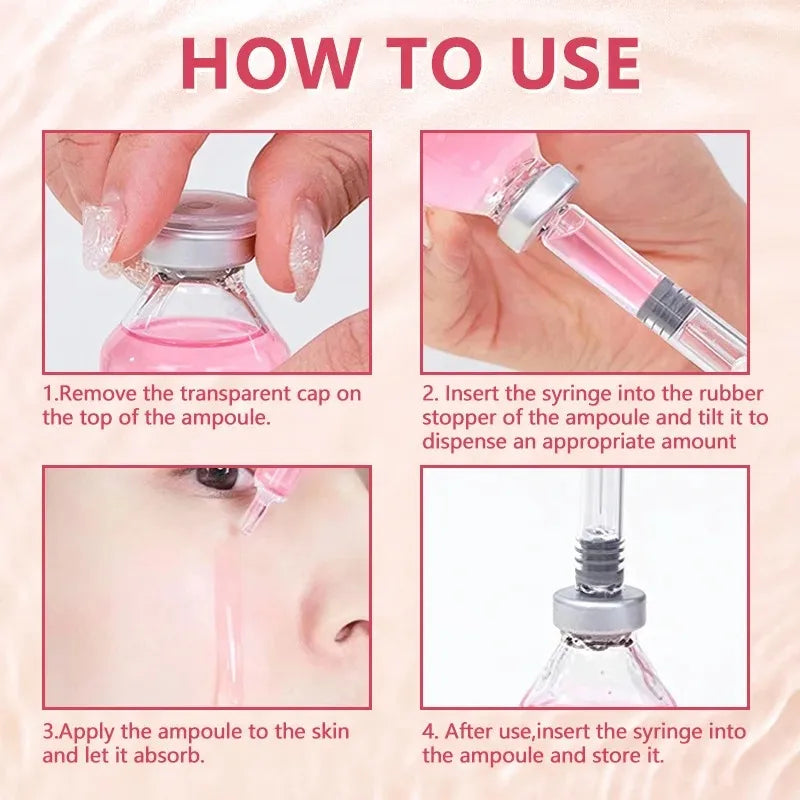 HOW TO USE

1.Remove the transparent cap on the top of the ampoule.

2. Insert the syringe into the rubber stopper of the ampoule and tilt it to dispense an appropriate amount

3.Apply the ampoule to the skin and let it absorb.

4. After use,insert the syringe into the ampoule and store it.