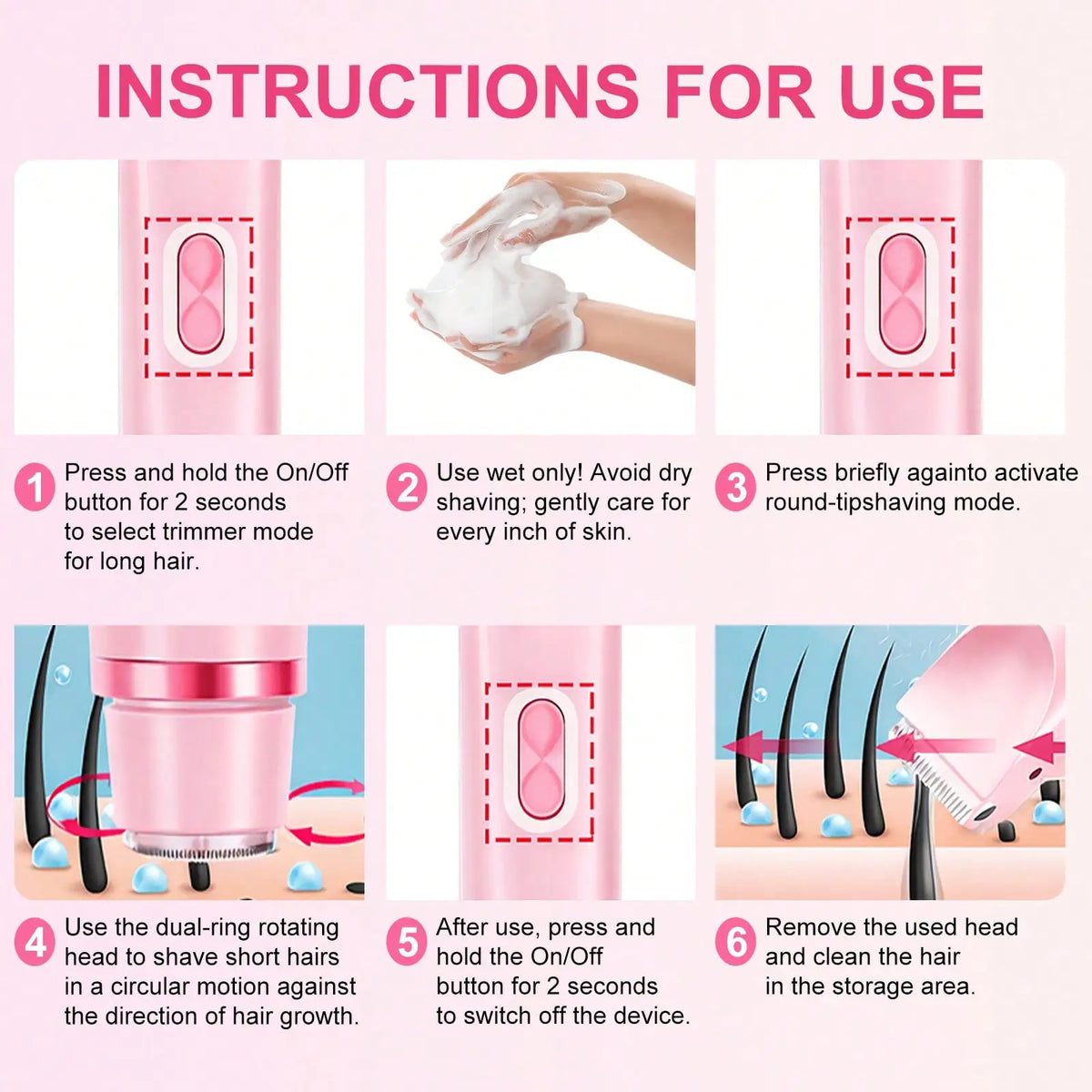 INSTRUCTIONS FOR USE

1 Press and hold the On/Off button for 2 seconds to select trimmer mode for long hair.

2 Use wet only! Avoid dry shaving; gently care for every inch of skin.

3 Press briefly againto activate round-tipshaving mode.

4 Use the dual-ring rotating head to shave short hairs in a circular motion against the direction of hair growth.

5 After use, press and hold the On/Off button for 2 seconds to switch off the device.

6 Remove the used head and clean the hair in the storage area.